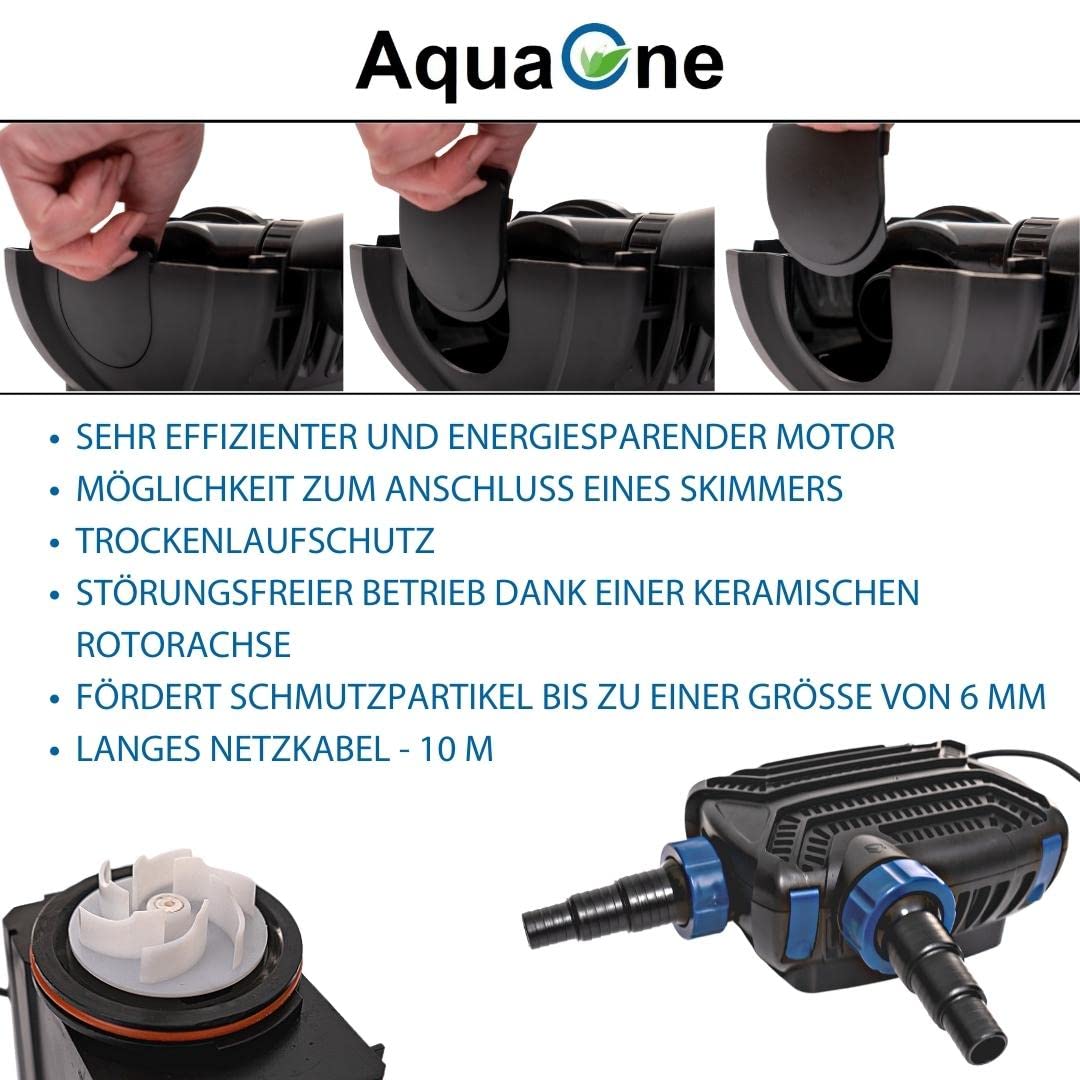 AquaOne

• SEHR EFFIZIENTER UND ENERGIESPARENDER MOTOR
• MÖGLICHKEIT ZUM ANSCHLUSS EINES SKIMMERS
• TROCKENLAUFSCHUTZ
• STÖRUNGSFREIER BETRIEB DANK EINER KERAMISCHEN ROTORACHSE
• FÖRDERT SCHMUTZPARTIKEL BIS ZU EINER GRÖSSE VON 6 MM
• LANGES NETZKABEL - 10 M